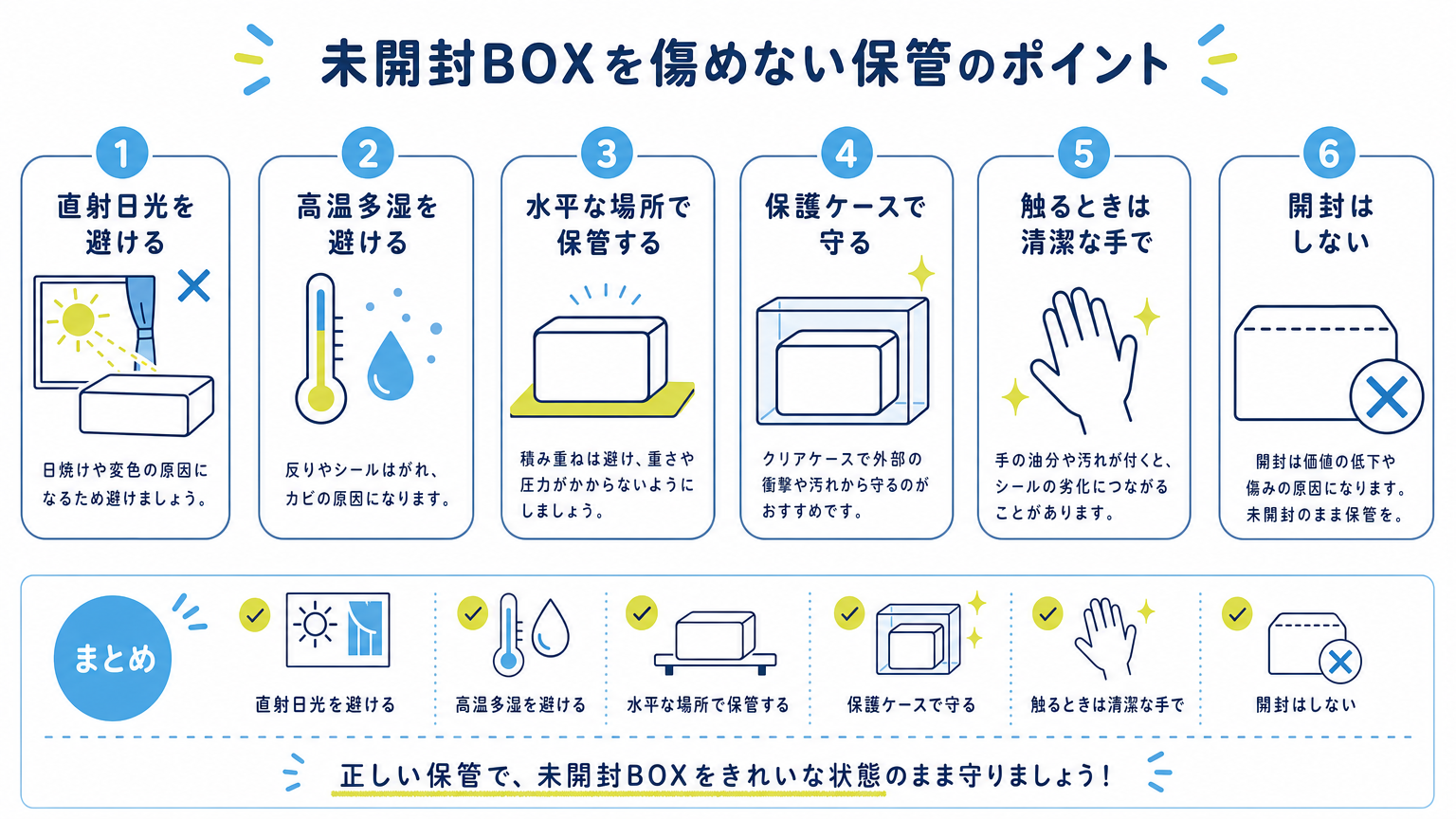 未開封BOXを傷めない保管のポイント

1
直射日光を避ける
日焼けや変色の原因になるため避けましょう。

2
高温多湿を避ける
反りやシールはがれ、カビの原因になります。

3
水平な場所で保管する
積み重ねは避け、重さや圧力がかからないようにしましょう。

4
保護ケースで守る
クリアケースで外部の衝撃や汚れから守るのがおすすめです。

5
触るときは清潔な手で
手の油分や汚れが付くと、シールの劣化につながることがあります。

6
開封はしない
開封は価値の低下や傷みの原因になります。未開封のまま保管を。

まとめ
直射日光を避ける
高温多湿を避ける
水平な場所で保管する
保護ケースで守る
触るときは清潔な手で
開封はしない

正しい保管で、未開封BOXをきれいな状態のまま守りましょう！